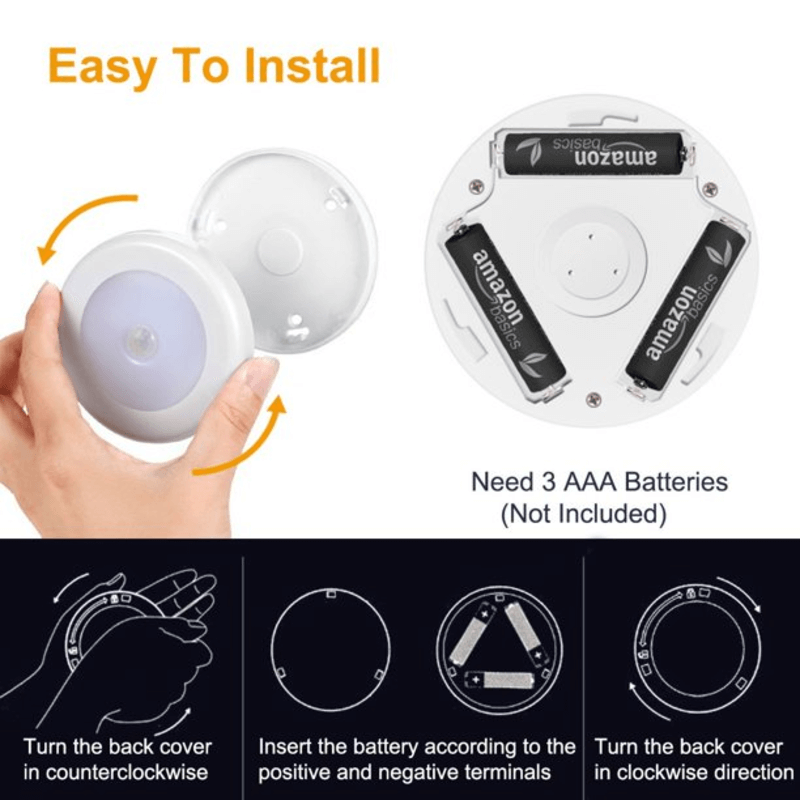 Easy To Install

amazon basics

amazon basics

amazon basics

Need 3 AAA Batteries
(Not Included)

Turn the back cover in counterclockwise

Insert the battery according to the positive and negative terminals

Turn the back cover in clockwise direction